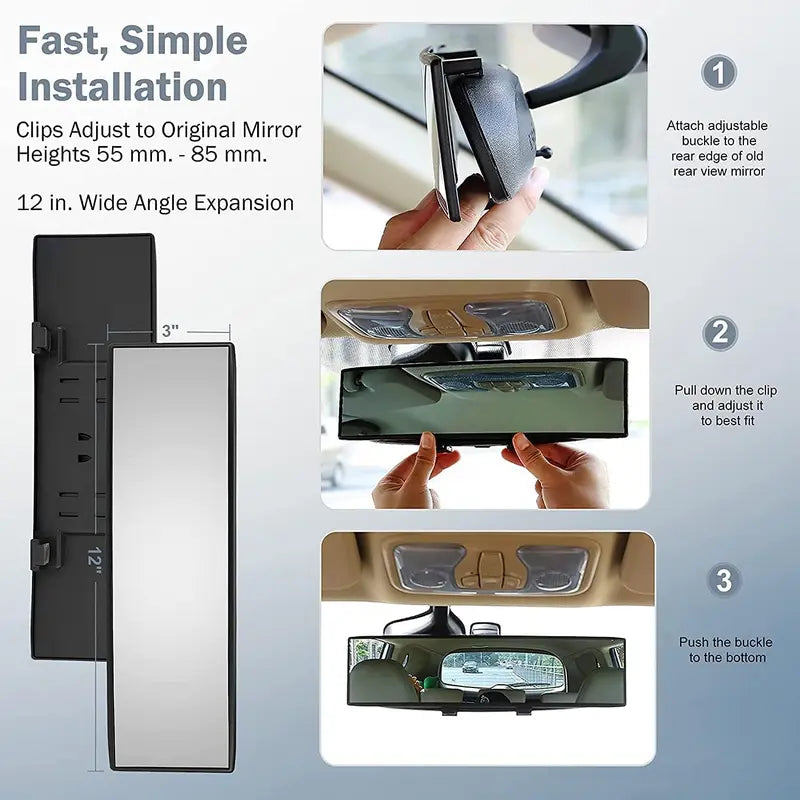 Fast, Simple Installation

Clips Adjust to Original Mirror Heights 55 mm. - 85 mm.

12 in. Wide Angle Expansion

3"

12"

1

Attach adjustable buckle to the rear edge of old rear view mirror

2

Pull down the clip and adjust it to best fit

3

Push the buckle to the bottom