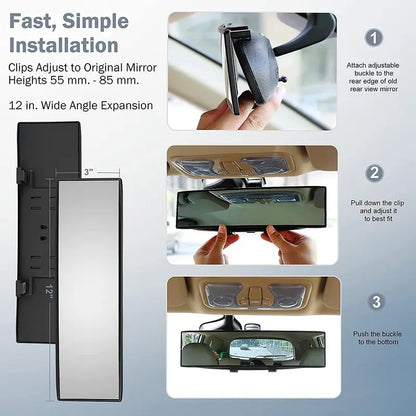 Fast, Simple Installation

Clips Adjust to Original Mirror Heights 55 mm. - 85 mm.

12 in. Wide Angle Expansion

3"

12"

1

Attach adjustable buckle to the rear edge of old rear view mirror

2

Pull down the clip and adjust it to best fit

3

Push the buckle to the bottom