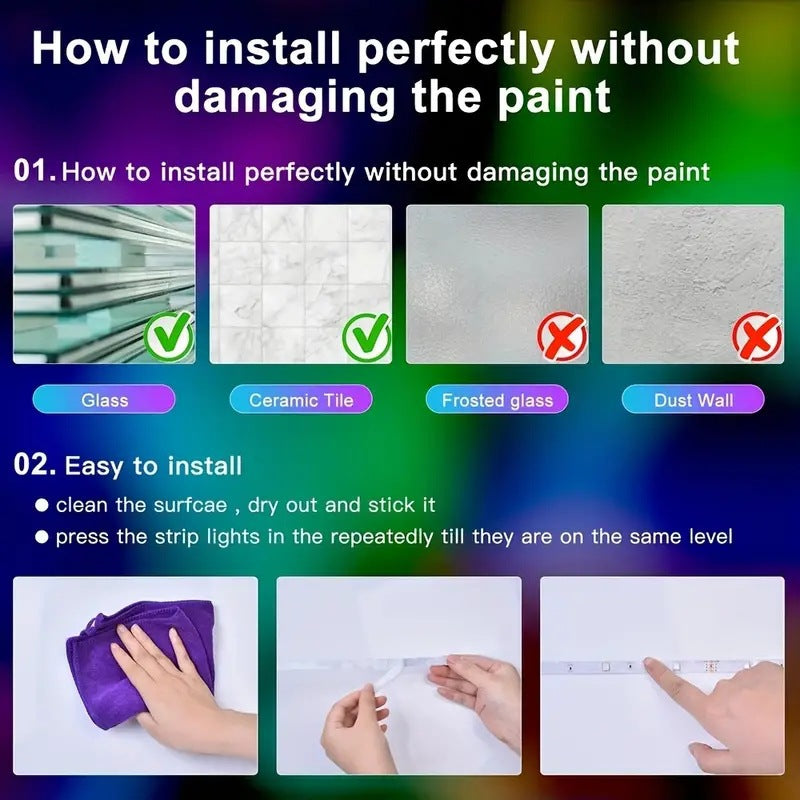 How to install perfectly without damaging the paint

01. How to install perfectly without damaging the paint

Glass

Ceramic Tile

Frosted glass

Dust Wall

02. Easy to install

● clean the surfcae , dry out and stick it
● press the strip lights in the repeatedly till they are on the same level